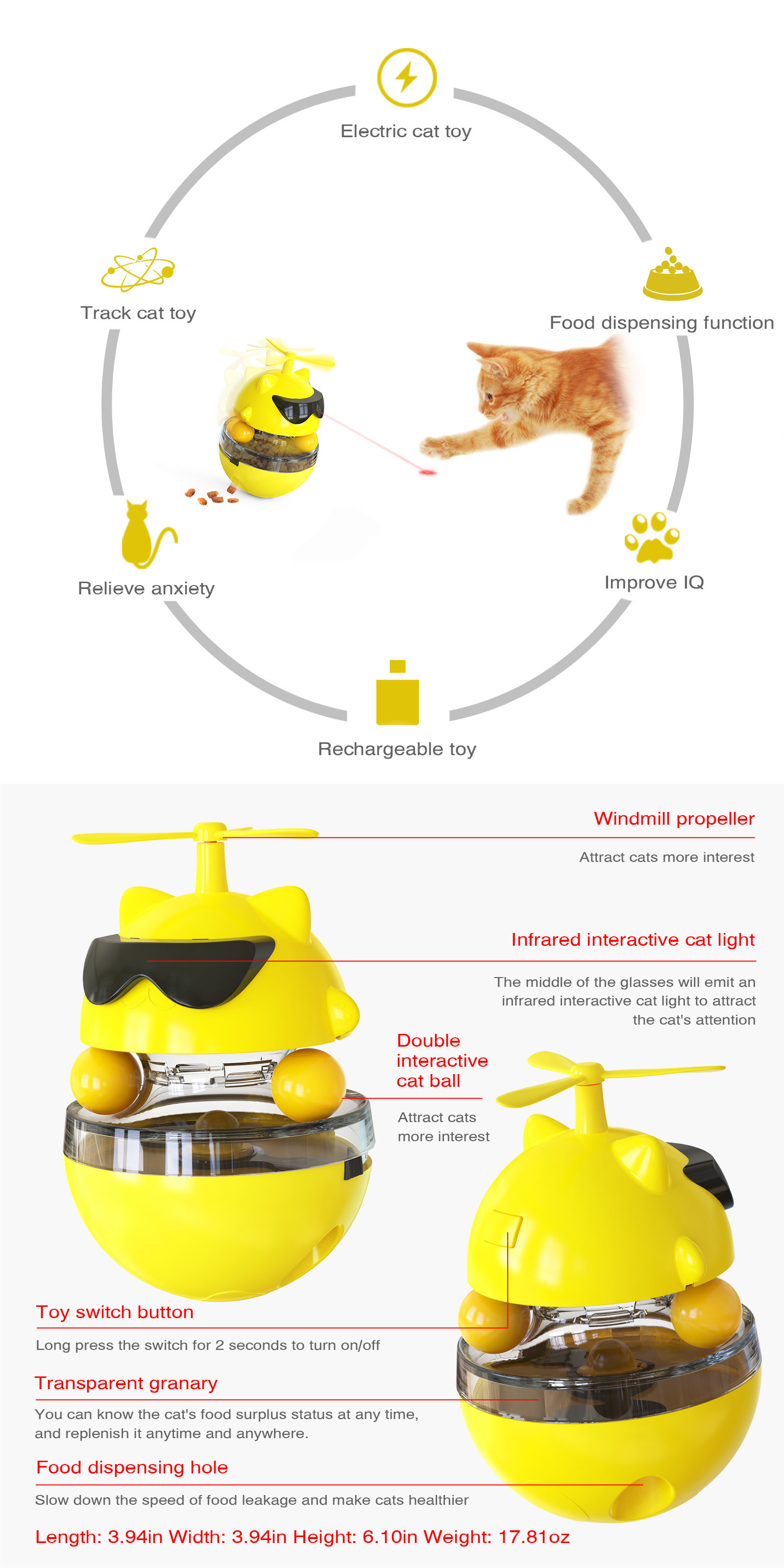 Electric cat toy

Track cat toy

Food dispensing function

Relieve anxiety

Improve IQ

Rechargeable toy

Windmill propeller

Attract cats more interest

Infrared interactive cat light

The middle of the glasses will emit an infrared interactive cat light to attract the cat's attention

Double interactive cat ball

Attract cats more interest

Toy switch button

Long press the switch for 2 seconds to turn on/off

Transparent granary

You can know the cat's food surplus status at any time, and replenish it anytime and anywhere.

Food dispensing hole

Slow down the speed of food leakage and make cats healthier

Length: 3.94in Width: 3.94in Height: 6.10in Weight: 17.81oz