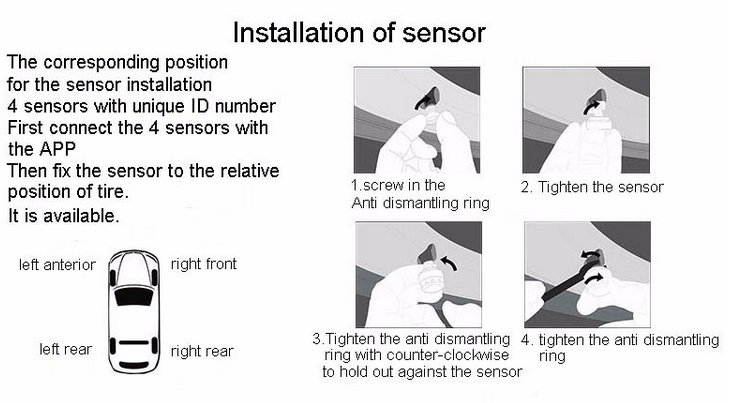 Installation of sensor

The corresponding position for the sensor installation
4 sensors with unique ID number
First connect the 4 sensors with the APP
Then fix the sensor to the relative position of tire.
It is available.

left anterior
right front
left rear
right rear

1.screw in the Anti dismantling ring

2. Tighten the sensor

3.Tighten the anti dismantling ring with counter-clockwise to hold out against the sensor

4. tighten the anti dismantling ring