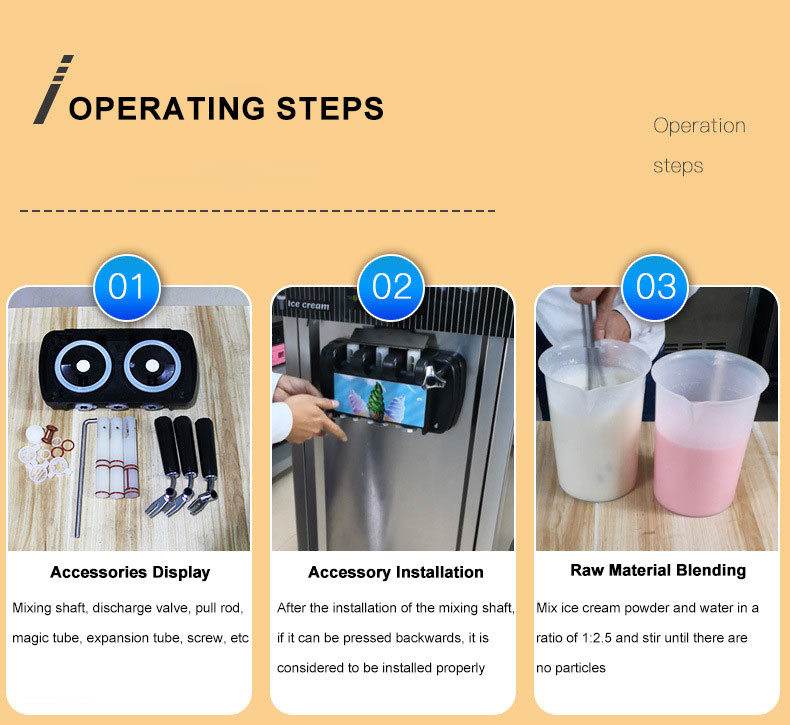 OPERATING STEPS

Operation steps

01

Accessories Display

Mixing shaft, discharge valve, pull rod, magic tube, expansion tube, screw, etc

02

ice cream

Accessory Installation

After the installation of the mixing shaft, if it can be pressed backwards, it is considered to be installed properly

03

Raw Material Blending

Mix ice cream powder and water in a ratio of 1:2.5 and stir until there are no particles