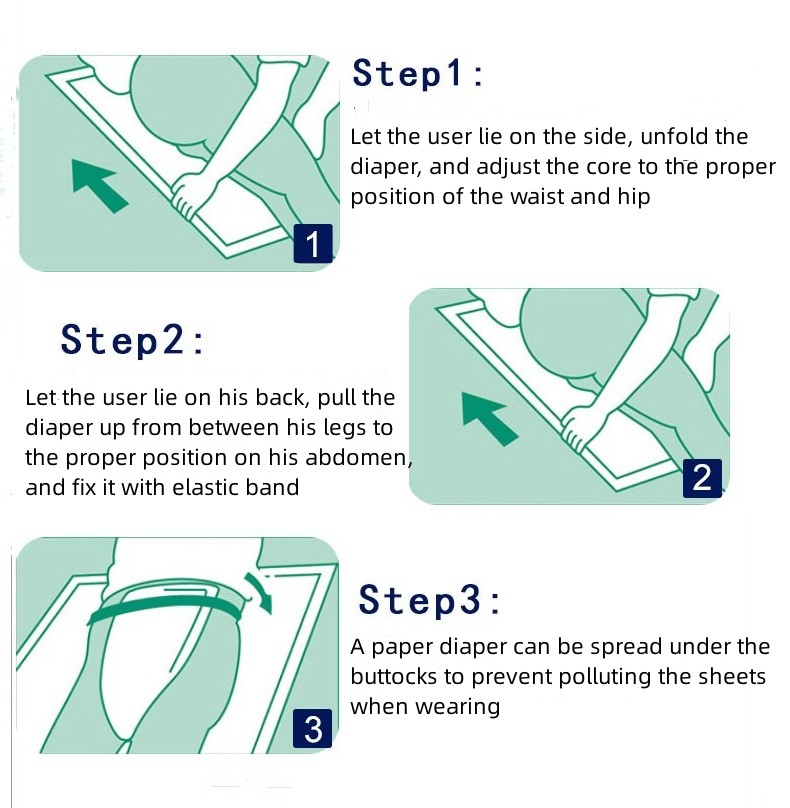 1

Step1:

Let the user lie on the side, unfold the diaper, and adjust the core to the proper position of the waist and hip

Step2:

Let the user lie on his back, pull the diaper up from between his legs to the proper position on his abdomen, and fix it with elastic band

2

3

Step3:

A paper diaper can be spread under the buttocks to prevent polluting the sheets when wearing