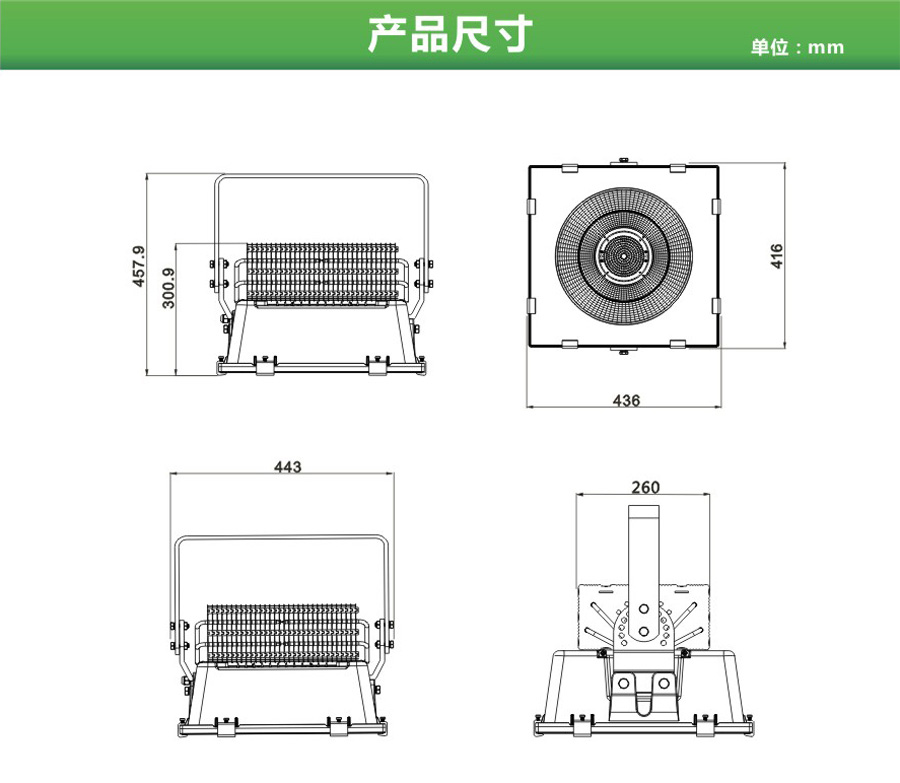 产品尺寸

单位：mm

457.9

300.9

416

436

443

260