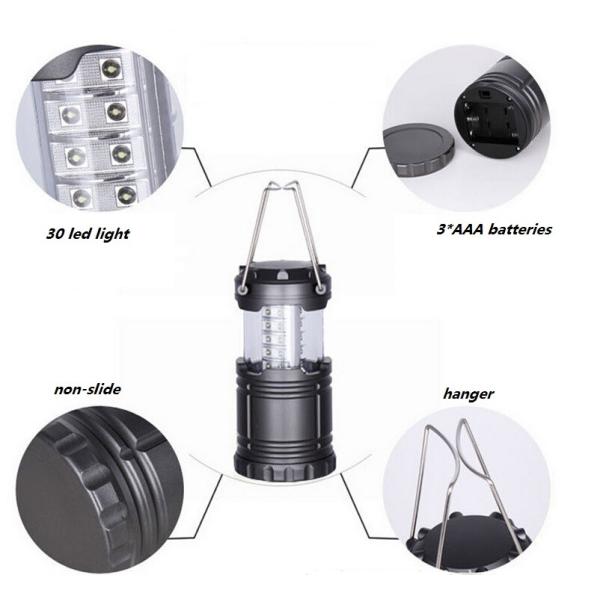 30 led light

3*AAA batteries

non-slide

hanger