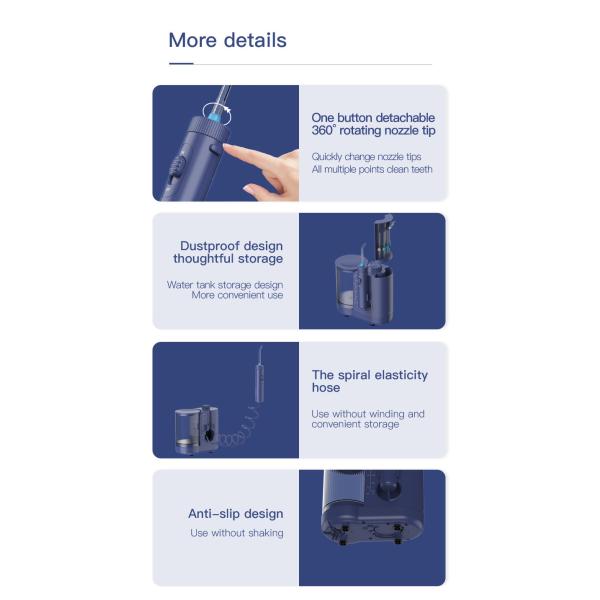 More details

One button detachable 360° rotating nozzle tip

Quickly change nozzle tips
All multiple points clean teeth

Dustproof design thoughtful storage

Water tank storage design
More convenient use

The spiral elasticity hose

Use without winding and convenient storage

Anti-slip design

Use without shaking