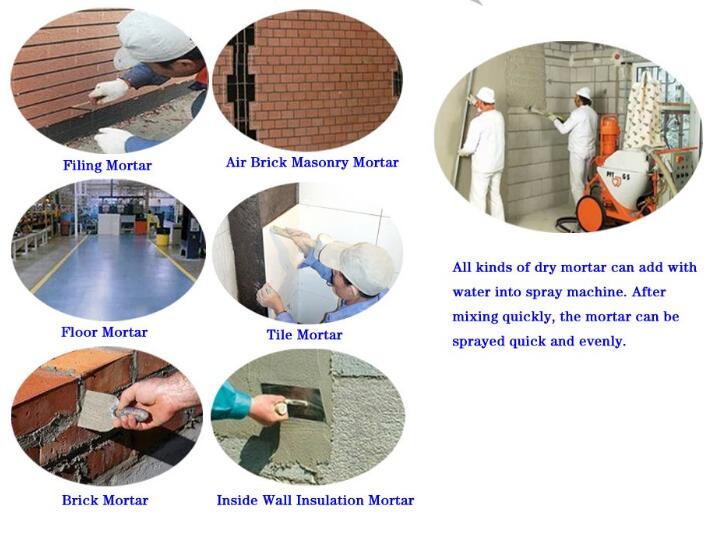 Filing Mortar

Air Brick Masonry Mortar

Floor Mortar

Tile Mortar

Brick Mortar

Inside Wall Insulation Mortar

All kinds of dry mortar can add with water into spray machine. After mixing quickly, the mortar can be sprayed quick and evenly.