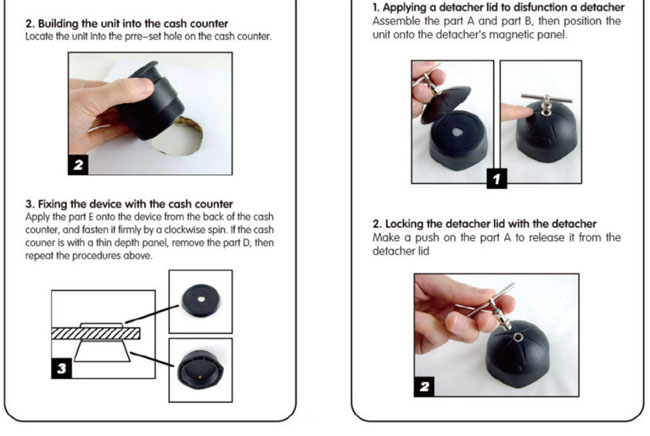 2. Building the unit into the cash counter
Locate the unit into the prre-set hole on the cash counter.

2

3. Fixing the device with the cash counter
Apply the part E onto the device from the back of the cash counter, and fasten it firmly by a clockwise spin. If the cash couner is with a thin depth panel, remove the part D, then repeat the procedures above.

3

1. Applying a detacher lid to disfunction a detacher
Assemble the part A and part B, then position the unit onto the detacher's magnetic panel.

1

2. Locking the detacher lid with the detacher
Make a push on the part A to release it from the detacher lid

2