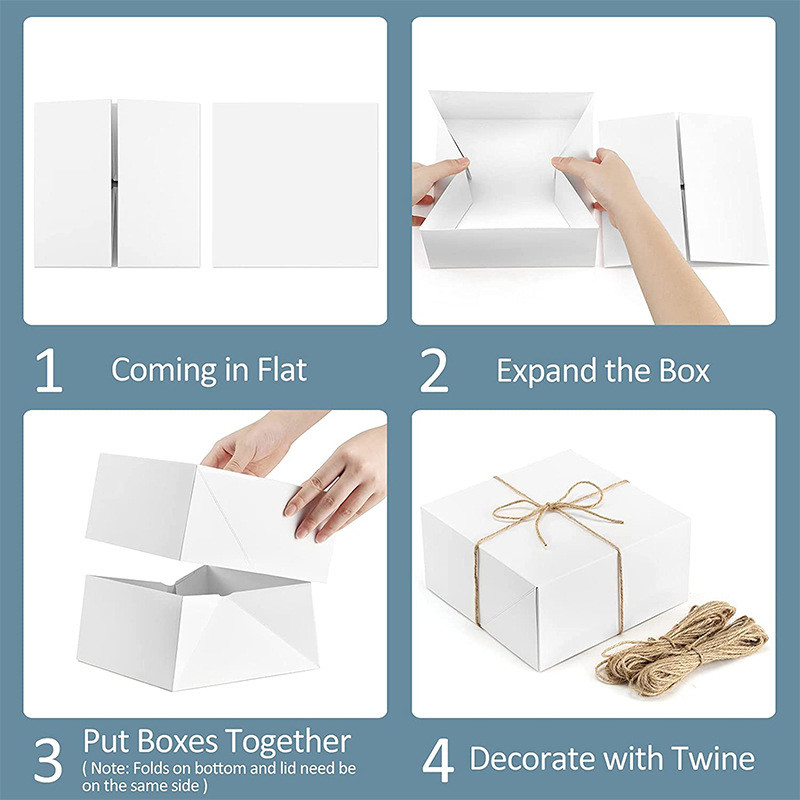 1 Coming in Flat

2 Expand the Box

3 Put Boxes Together
( Note: Folds on bottom and lid need be on the same side )

4 Decorate with Twine