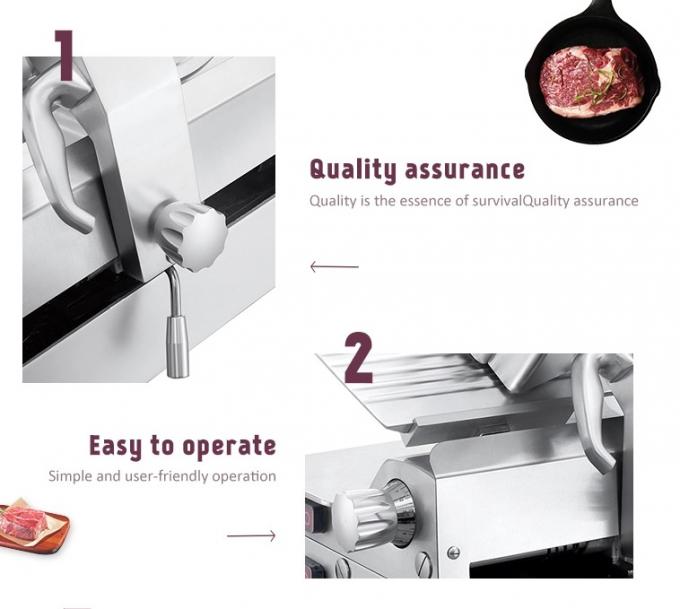 1

Quality assurance

Quality is the essence of survivalQuality assurance

2

Easy to operate

Simple and user-friendly operation