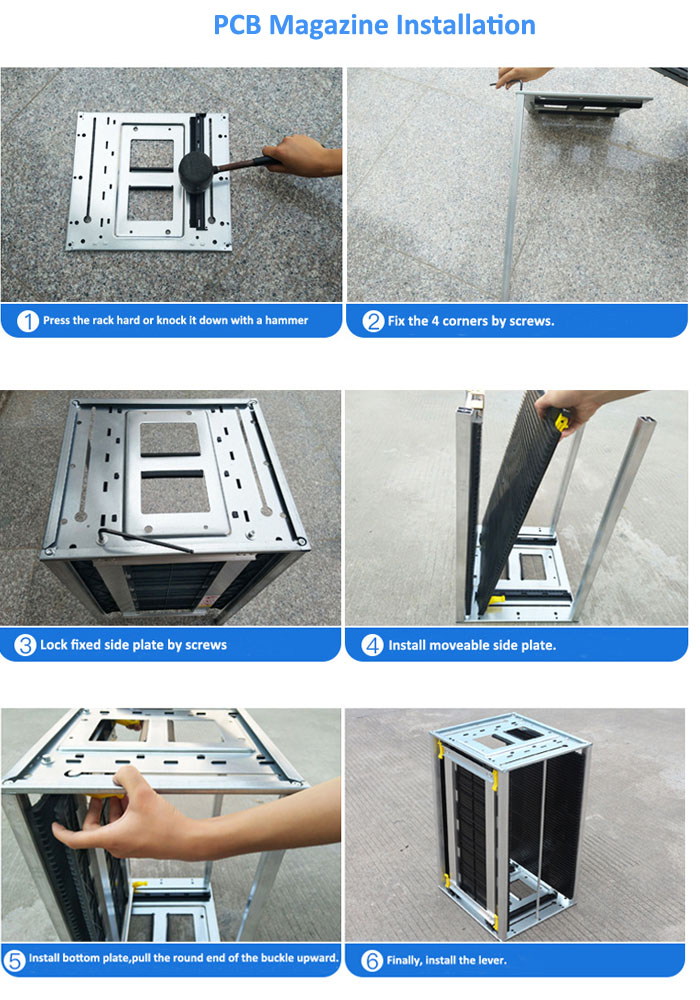 PCB Magazine Installation

1 Press the rack hard or knock it down with a hammer

2 Fix the 4 corners by screws.

3 Lock fixed side plate by screws

4 Install moveable side plate.

5 Install bottom plate,pull the round end of the buckle upward.

6 Finally, install the lever.