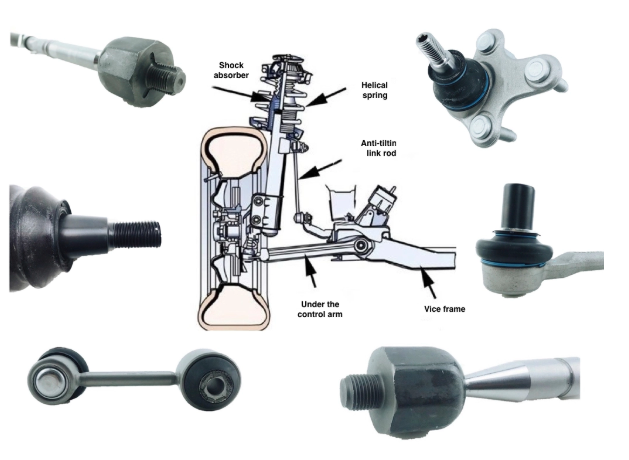 Shock absorber

Helical spring

Anti-tiltin link rod

Under the control arm

Vice frame