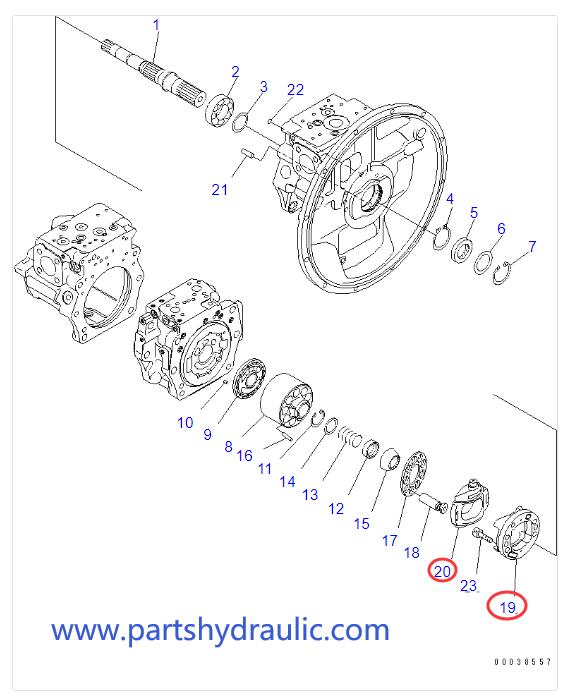 1
2
3
22
21
4
5
6
7
10
9
8
16
11
14
13
12
15
17
18
20
23
19
www.partshydraulic.com
00038557