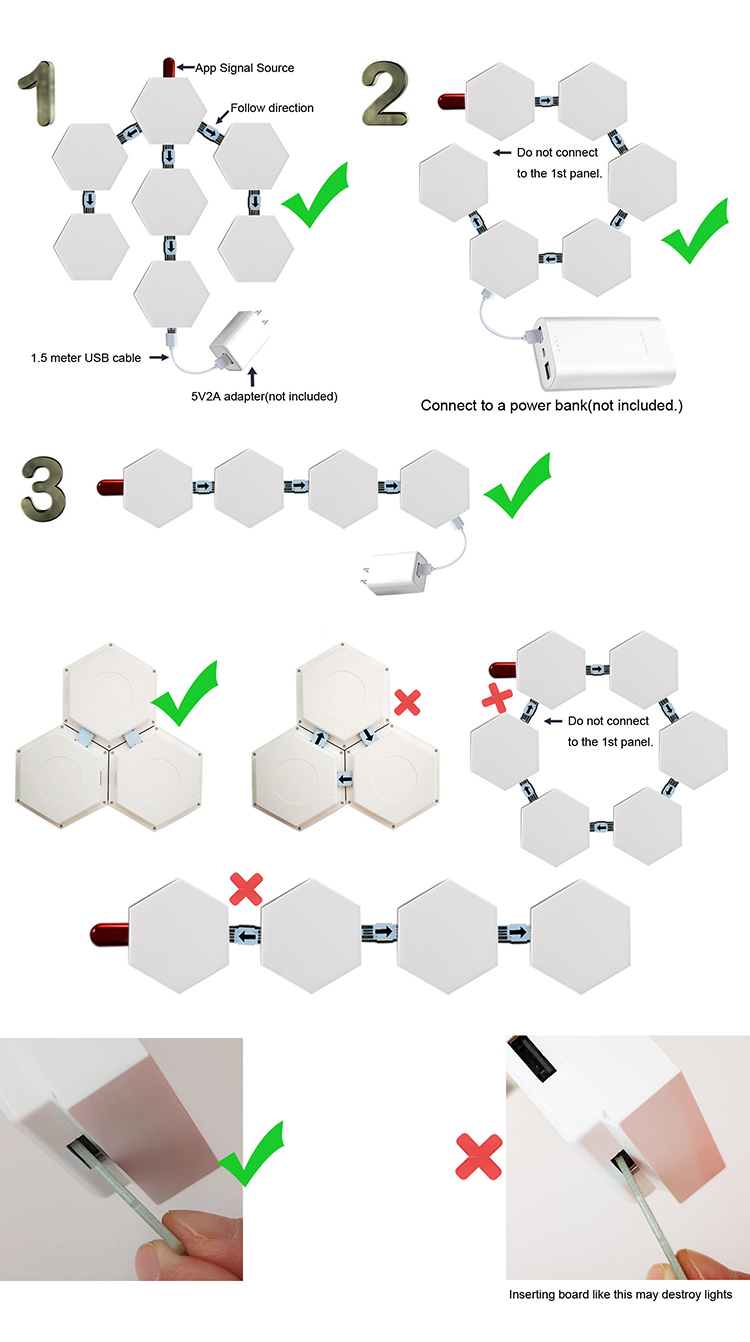 1

App Signal Source

Follow direction

1.5 meter USB cable

5V2A adapter(not included)

2

Do not connect to the 1st panel.

Connect to a power bank(not included.)

3

Do not connect to the 1st panel.

Inserting board like this may destroy lights