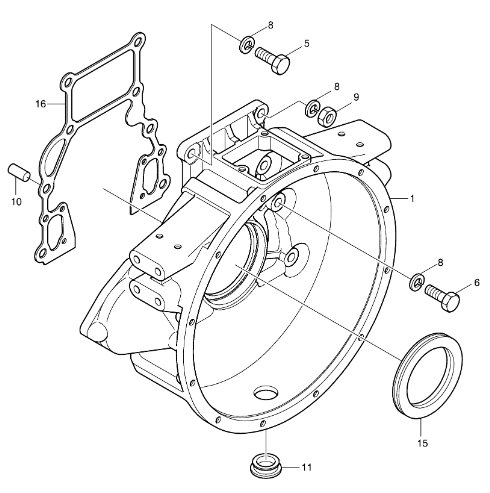 8
5
8
9
16
10
1
8
6
15
11