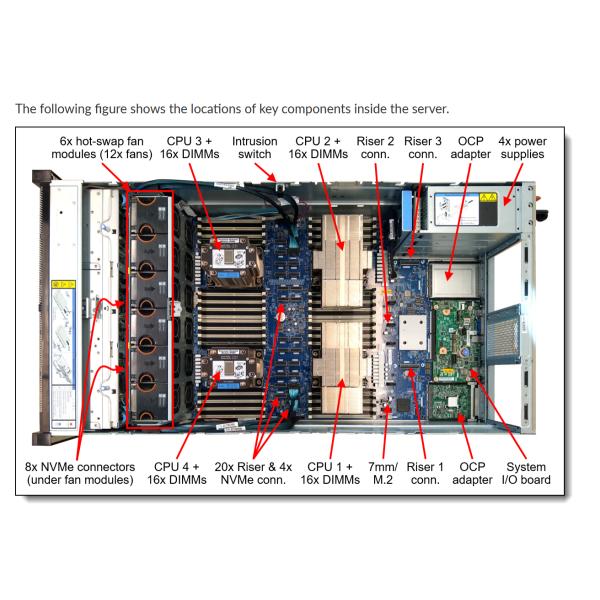 The following figure shows the locations of key components inside the server.

6x hot-swap fan modules (12x fans)

CPU 3 + 16x DIMMs

Intrusion switch

CPU 2 + 16x DIMMs

Riser 2 conn.

Riser 3 conn.

OCP adapter

4x power supplies

8x NVMe connectors (under fan modules)

CPU 4 + 16x DIMMs

20x Riser & 4x NVMe conn.

CPU 1 + 16x DIMMs

7mm/ M.2

Riser 1 conn.

OCP adapter

System I/O board