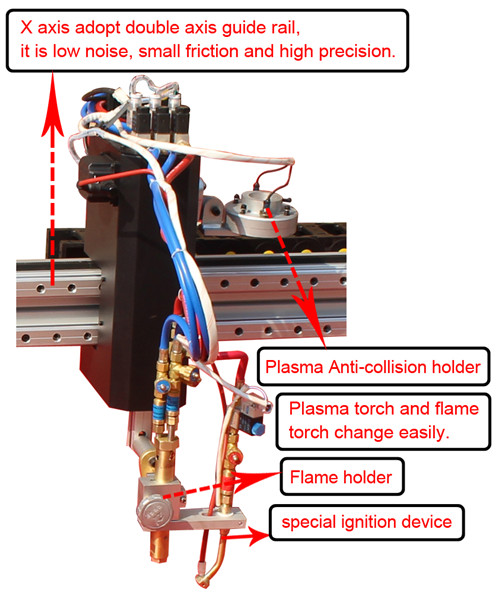 X axis adopt double axis guide rail,
it is low noise, small friction and high precision.

Plasma Anti-collision holder

Plasma torch and flame torch change easily.

Flame holder

special ignition device