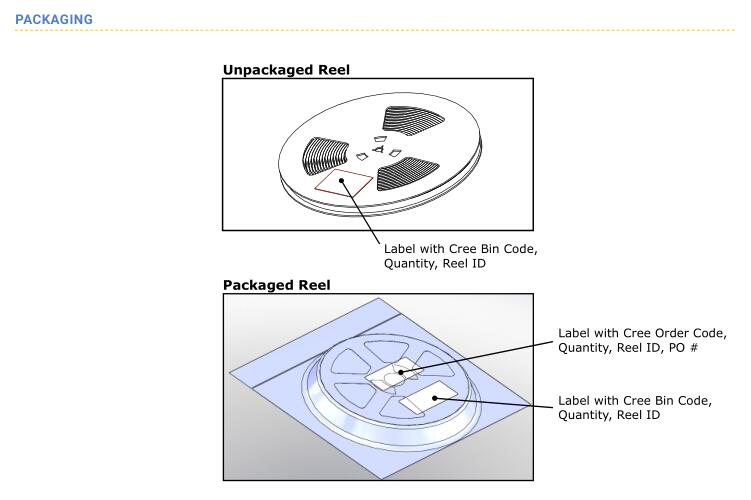 PACKAGING

Unpackaged Reel

Label with Cree Bin Code, Quantity, Reel ID

Packaged Reel

Label with Cree Order Code, Quantity, Reel ID, PO #

Label with Cree Bin Code, Quantity, Reel ID