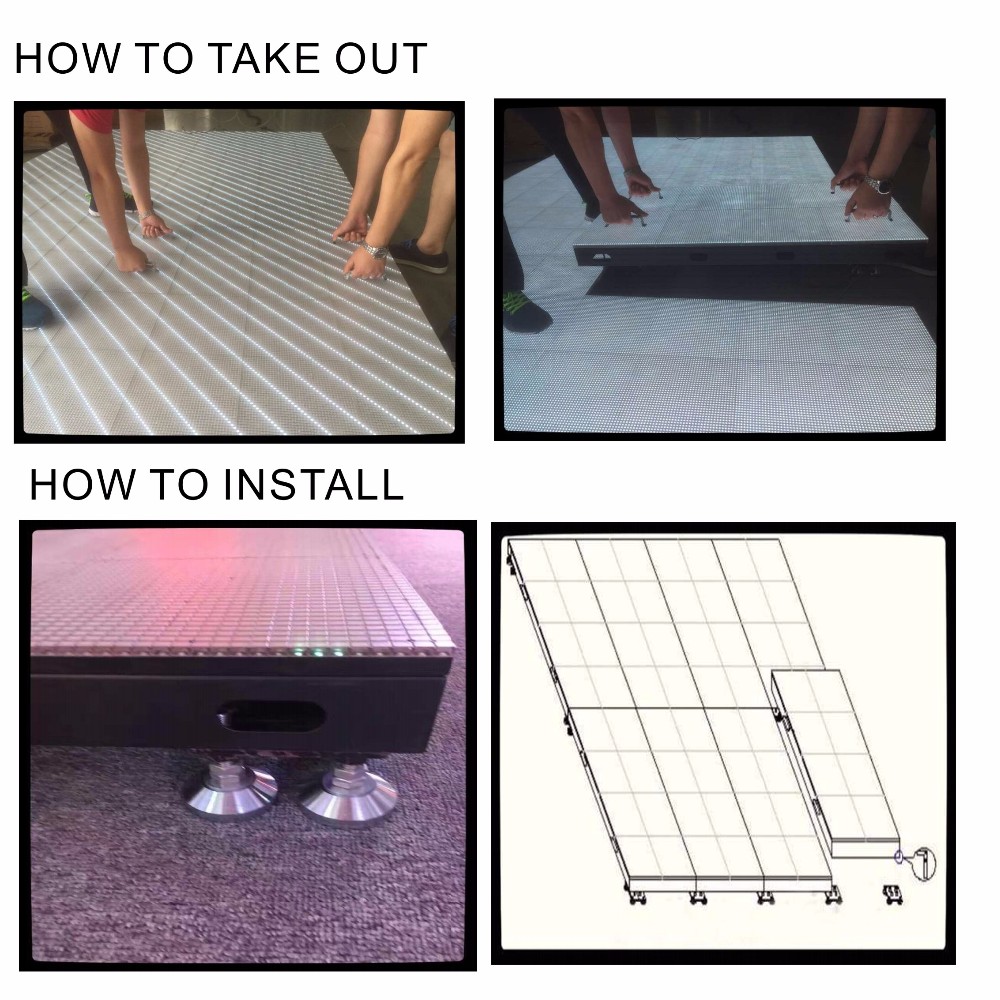 HOW TO TAKE OUT

HOW TO INSTALL