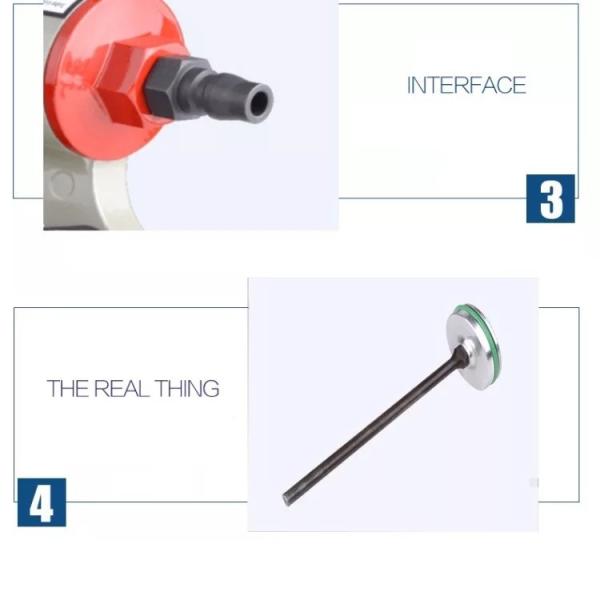 INTERFACE

3

THE REAL THING

4