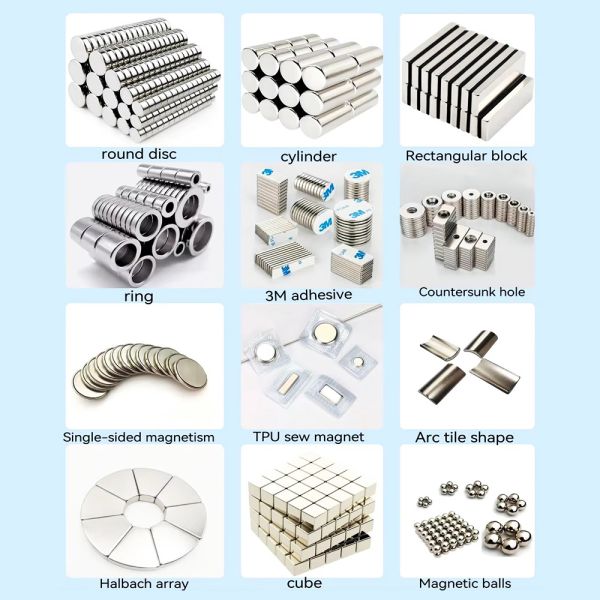 round disc

cylinder

Rectangular block

ring

3M adhesive

Countersunk hole

Single-sided magnetism

TPU sew magnet

Arc tile shape

Halbach array

cube

Magnetic balls