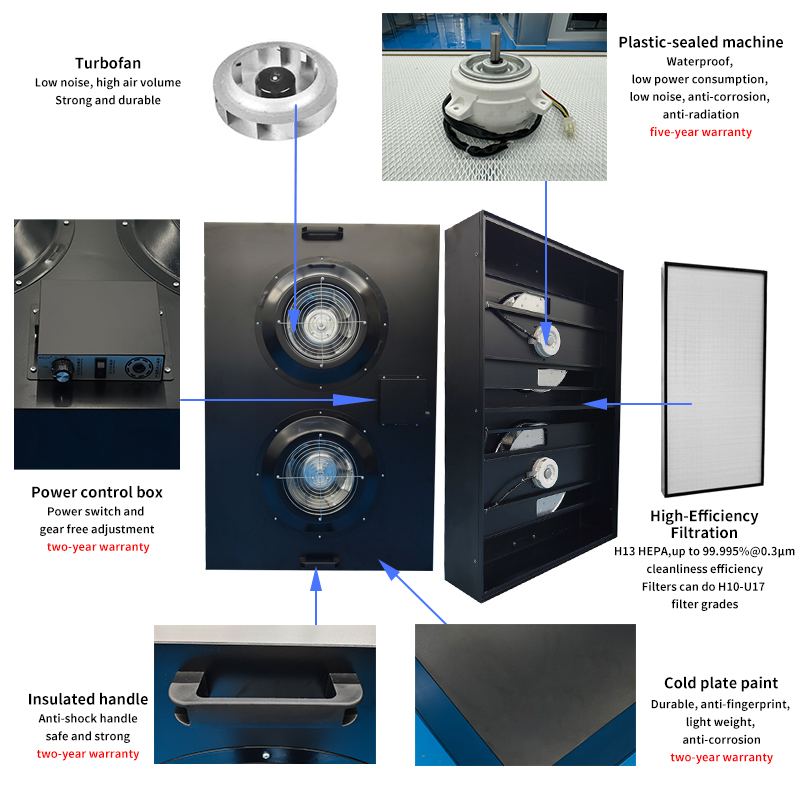 Turbofan
Low noise, high air volume
Strong and durable

Plastic-sealed machine
Waterproof,
low power consumption,
low noise, anti-corrosion,
anti-radiation
five-year warranty

Power control box
Power switch and
gear free adjustment
two-year warranty

High-Efficiency
Filtration
H13 HEPA,up to 99.995%@0.3μm
cleanliness efficiency
Filters can do H10-U17
filter grades

Insulated handle
Anti-shock handle
safe and strong
two-year warranty

Cold plate paint
Durable, anti-fingerprint,
light weight,
anti-corrosion
two-year warranty