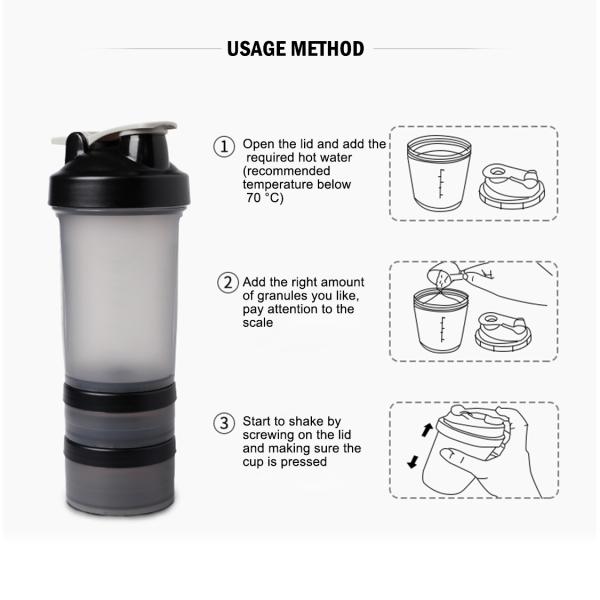 USAGE METHOD

① Open the lid and add the required hot water (recommended temperature below 70 °C)

② Add the right amount of granules you like, pay attention to the scale

③ Start to shake by screwing on the lid and making sure the cup is pressed