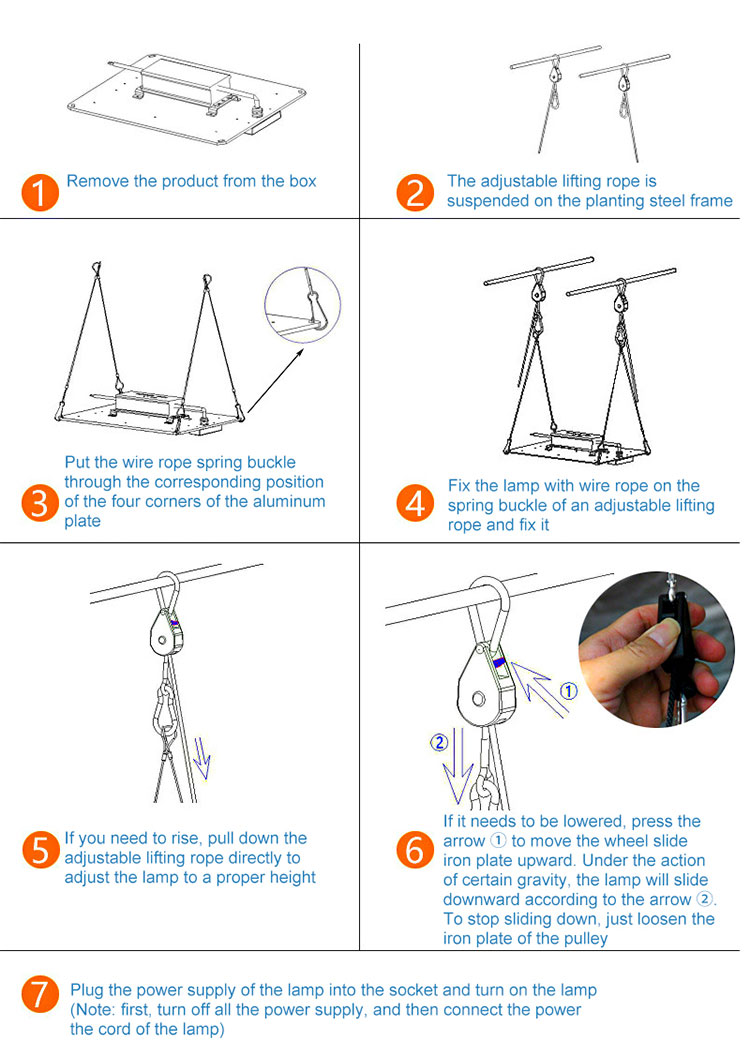 1 Remove the product from the box

2 The adjustable lifting rope is suspended on the planting steel frame

3 Put the wire rope spring buckle through the corresponding position of the four corners of the aluminum plate

4 Fix the lamp with wire rope on the spring buckle of an adjustable lifting rope and fix it

5 If you need to rise, pull down the adjustable lifting rope directly to adjust the lamp to a proper height

①

②

6 If it needs to be lowered, press the arrow ① to move the wheel slide iron plate upward. Under the action of certain gravity, the lamp will slide downward according to the arrow ②. To stop sliding down, just loosen the iron plate of the pulley

7 Plug the power supply of the lamp into the socket and turn on the lamp (Note: first, turn off all the power supply, and then connect the power the cord of the lamp)