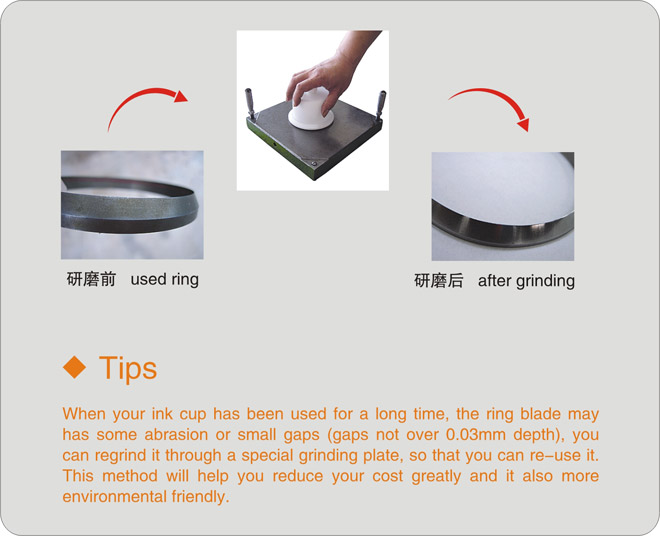 研磨前 used ring

研磨后 after grinding

◆ Tips

When your ink cup has been used for a long time, the ring blade may has some abrasion or small gaps (gaps not over 0.03mm depth), you can regrind it through a special grinding plate, so that you can re-use it. This method will help you reduce your cost greatly and it also more environmental friendly.