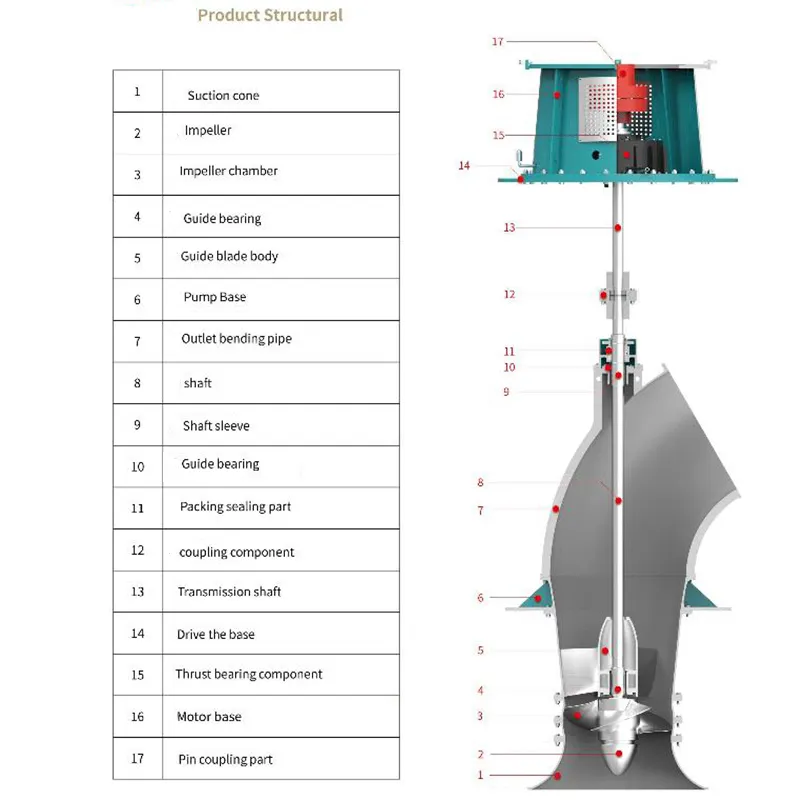 Product Structural

| | |
|---|---|
| 1 | Suction cone |
| 2 | Impeller |
| 3 | Impeller chamber |
| 4 | Guide bearing |
| 5 | Guide blade body |
| 6 | Pump Base |
| 7 | Outlet bending pipe |
| 8 | shaft |
| 9 | Shaft sleeve |
| 10 | Guide bearing |
| 11 | Packing sealing part |
| 12 | coupling component |
| 13 | Transmission shaft |
| 14 | Drive the base |
| 15 | Thrust bearing component |
| 16 | Motor base |
| 17 | Pin coupling part |

17
16
15
14
13
12
11
10
9
8
7
6
5
4
3
2
1