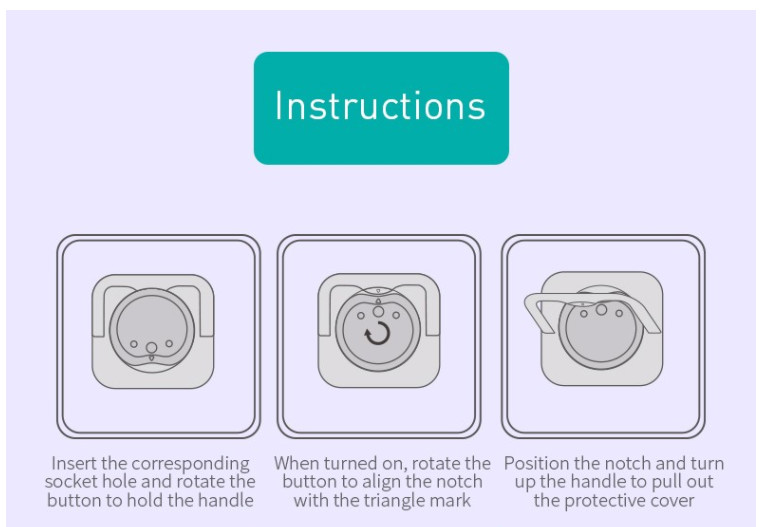 Instructions

Insert the corresponding socket hole and rotate the button to hold the handle

When turned on, rotate the button to align the notch with the triangle mark

Position the notch and turn up the handle to pull out the protective cover