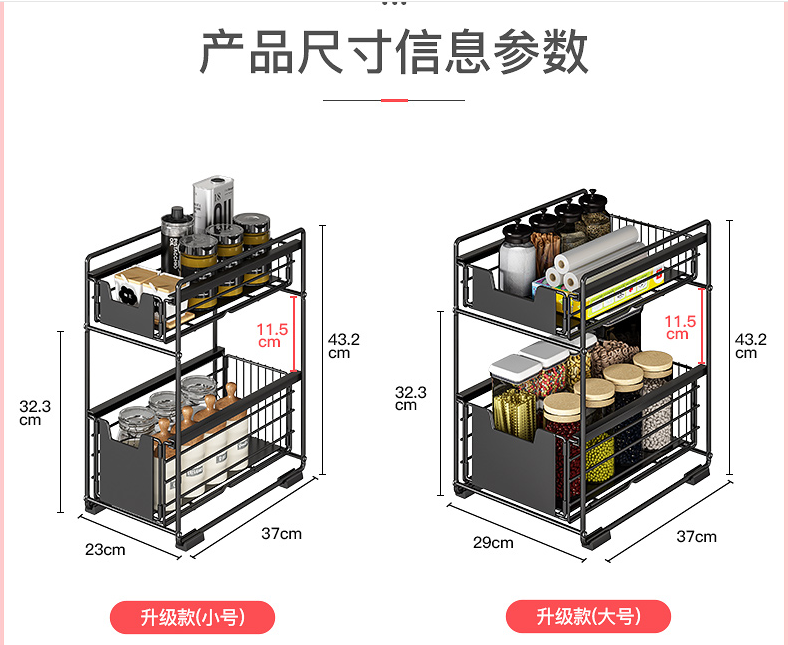 产品尺寸信息参数

11.5 cm

43.2 cm

32.3 cm

23cm

37cm

升级款(小号)

11.5 cm

43.2 cm

32.3 cm

29cm

37cm

升级款(大号)