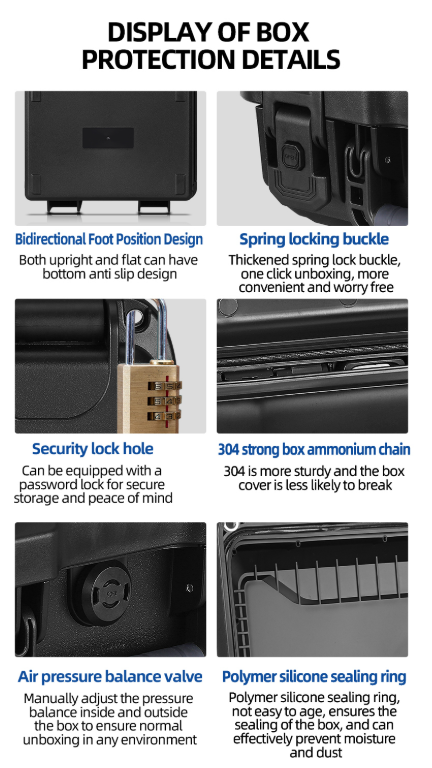 DISPLAY OF BOX PROTECTION DETAILS

Bidirectional Foot Position Design

Both upright and flat can have bottom anti slip design

Spring locking buckle

Thickened spring lock buckle, one click unboxing, more convenient and worry free

Security lock hole

Can be equipped with a password lock for secure storage and peace of mind

304 strong box ammonium chain

304 is more sturdy and the box cover is less likely to break

Air pressure balance valve

Manually adjust the pressure balance inside and outside the box to ensure normal unboxing in any environment

Polymer silicone sealing ring

Polymer silicone sealing ring, not easy to age, ensures the sealing of the box, and can effectively prevent moisture and dust