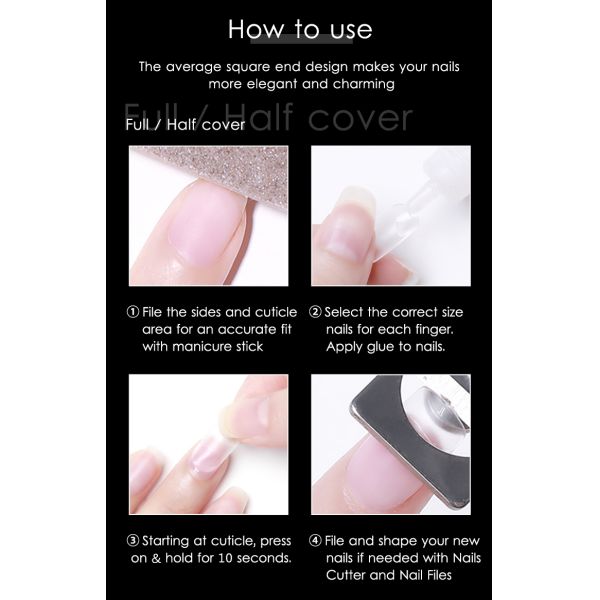 How to use

The average square end design makes your nails more elegant and charming

Full / Half cover

Full / Half cover

① File the sides and cuticle area for an accurate fit with manicure stick

② Select the correct size nails for each finger. Apply glue to nails.

③ Starting at cuticle, press on & hold for 10 seconds.

④ File and shape your new nails if needed with Nails Cutter and Nail Files