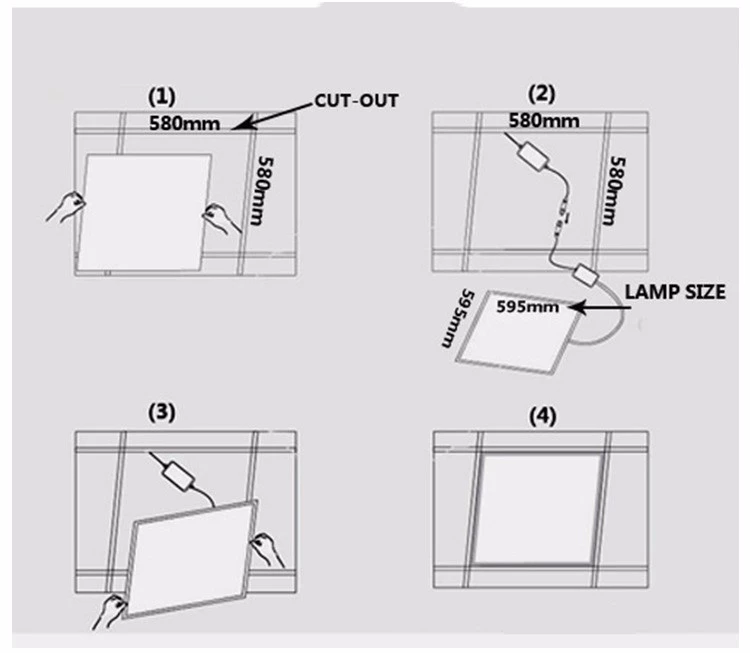 (1)
CUT-OUT
580mm
580mm

(2)
580mm
580mm
LAMP SIZE
595mm
595mm

(3)

(4)