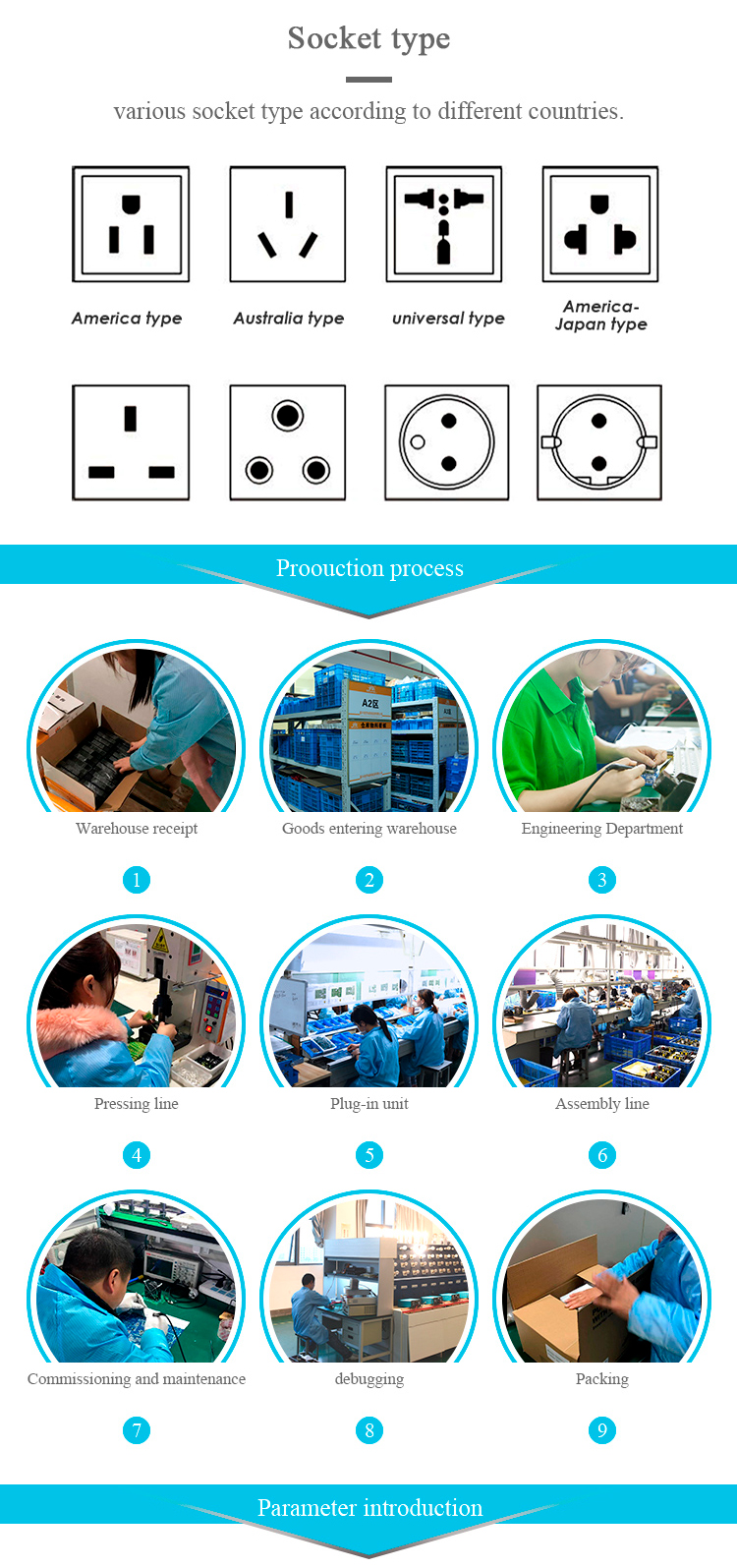 Socket type

various socket type according to different countries.

America type

Australia type

universal type

America-Japan type

Proouction process

A2区

Warehouse receipt

Goods entering warehouse

Engineering Department

1

2

3

Pressing line

Plug-in unit

Assembly line

4

5

6

Commissioning and maintenance

debugging

Packing

7

8

9

Parameter introduction