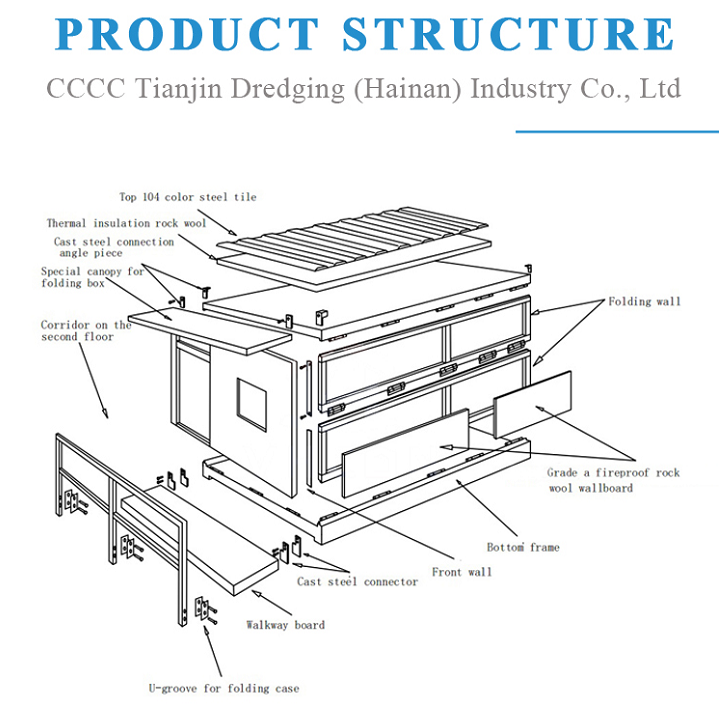 PRODUCT STRUCTURE

CCCC Tianjin Dredging (Hainan) Industry Co., Ltd

Top 104 color steel tile

Thermal insulation rock wool

Cast steel connection angle piece

Special canopy for folding box

Corridor on the second floor

Folding wall

Grade a fireproof rock wool wallboard

Bottom frame

Front wall

Cast steel connector

Walkway board

U-groove for folding case