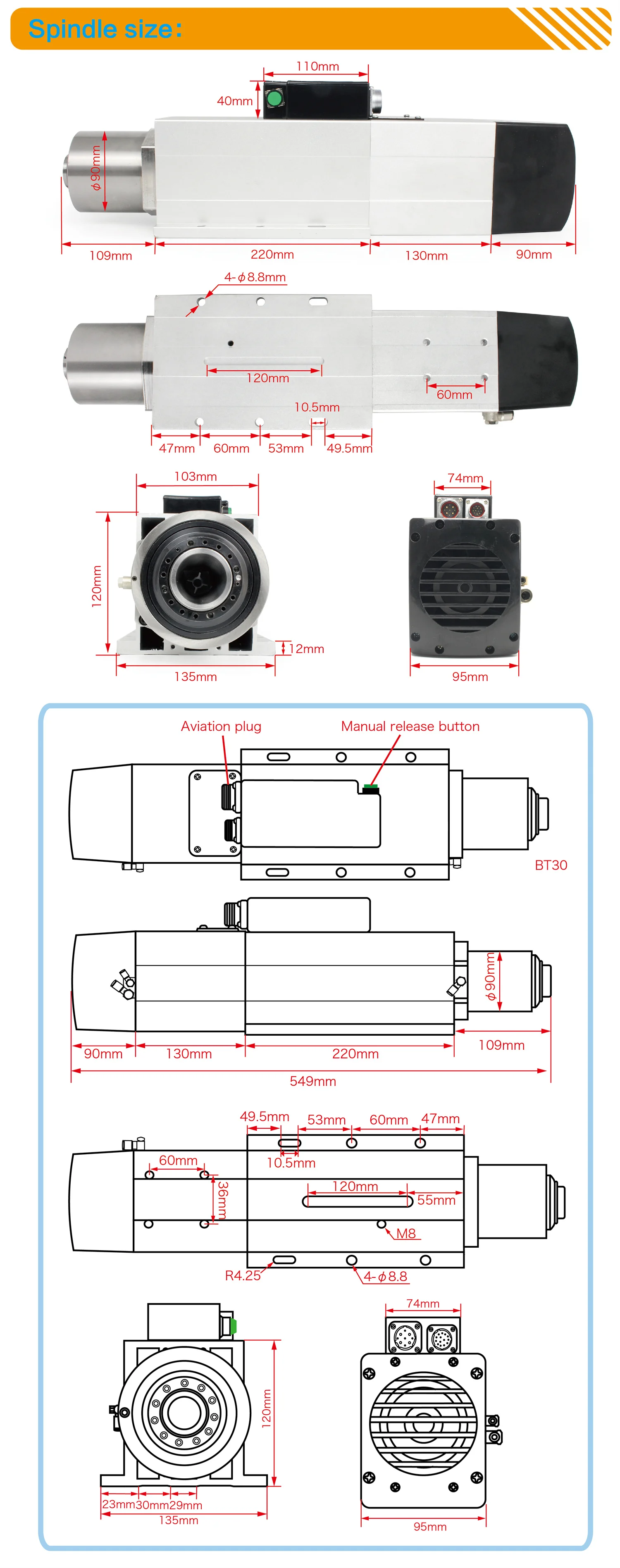 Spindle size:

110mm
40mm
$\phi$90mm
109mm
220mm
130mm
90mm

4-$\phi$8.8mm
120mm
60mm
10.5mm
47mm
60mm
53mm
49.5mm

103mm
120mm
12mm
135mm

74mm
95mm

Aviation plug
Manual release button
BT30

$\phi$90mm
90mm
130mm
220mm
109mm
549mm

49.5mm
53mm
60mm
47mm
10.5mm
60mm
36mm
120mm
55mm
M8
R4.25
4-$\phi$8.8

120mm
23mm 30mm 29mm
135mm

74mm
95mm