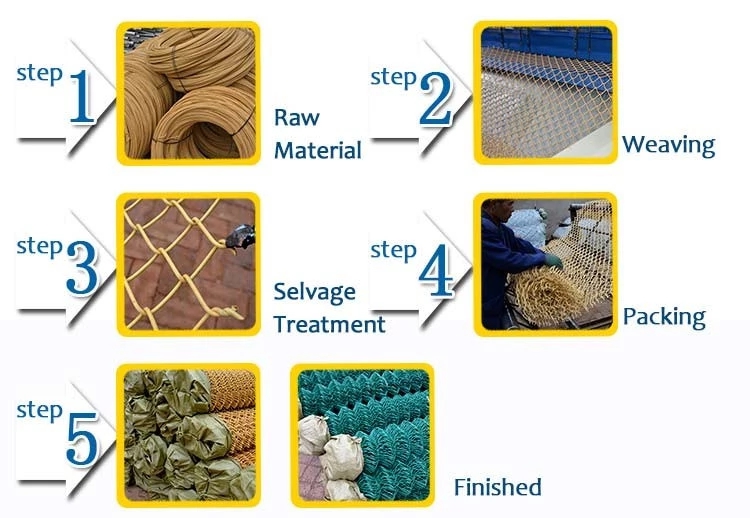 step 1

Raw Material

step 2

Weaving

step 3

Selvage Treatment

step 4

Packing

step 5

Finished