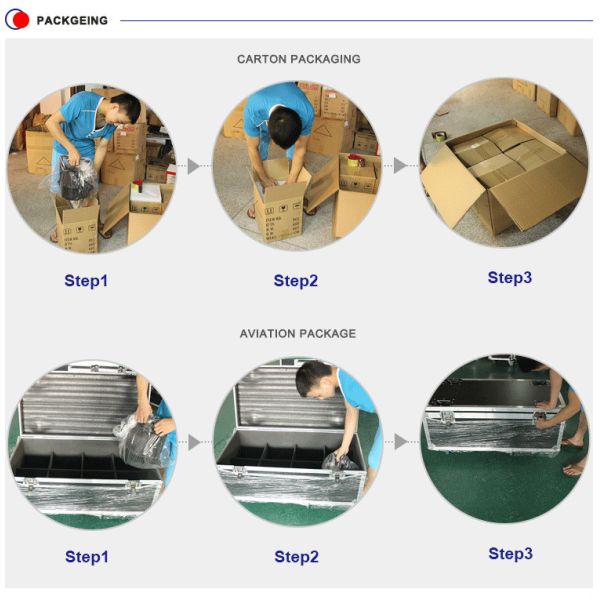 PACKGEING

CARTON PACKAGING

Step1

Step2

Step3

AVIATION PACKAGE

Step1

Step2

Step3