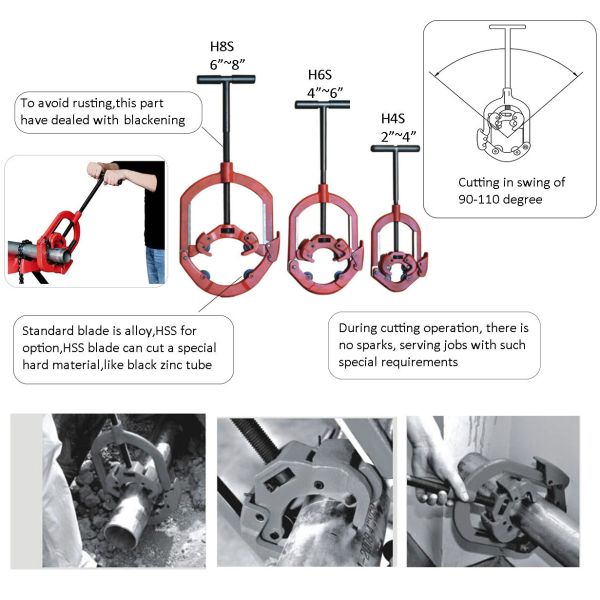 To avoid rusting,this part have dealed with blackening

H8S
6"~8"

H6S
4"~6"

H4S
2"~4"

Cutting in swing of 90-110 degree

Standard blade is alloy,HSS for option,HSS blade can cut a special hard material,like black zinc tube

During cutting operation, there is no sparks, serving jobs with such special requirements