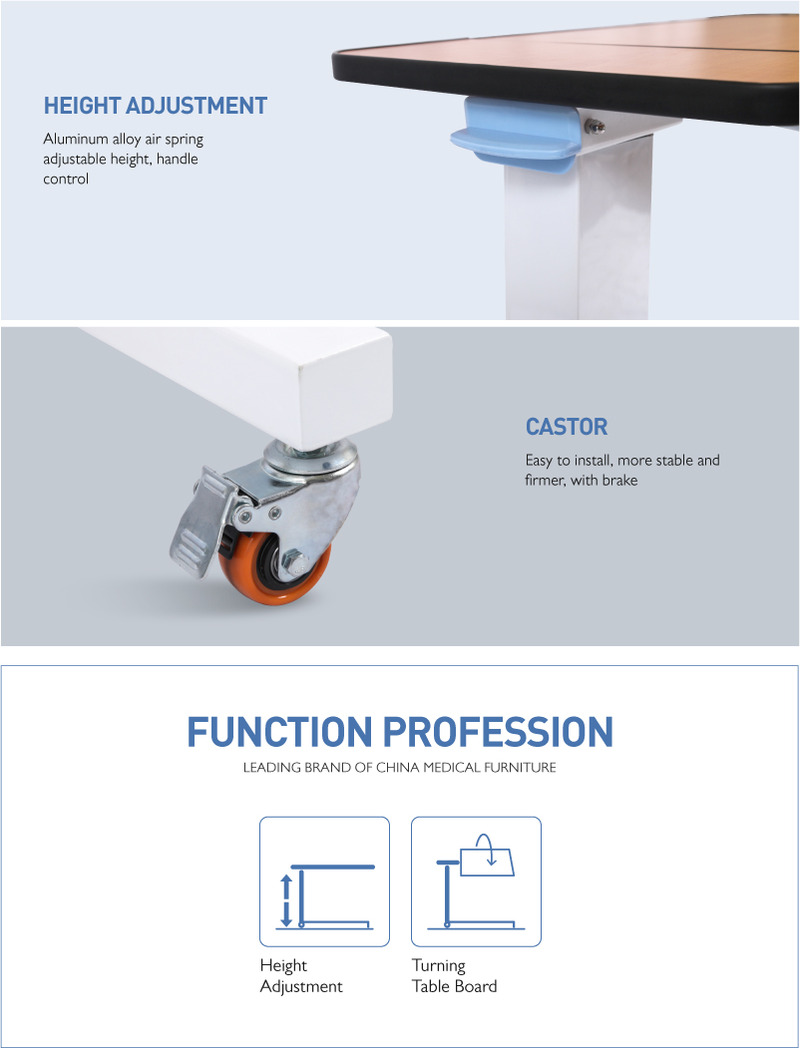 HEIGHT ADJUSTMENT

Aluminum alloy air spring adjustable height, handle control

CASTOR

Easy to install, more stable and firmer, with brake

FUNCTION PROFESSION

LEADING BRAND OF CHINA MEDICAL FURNITURE

Height Adjustment

Turning Table Board