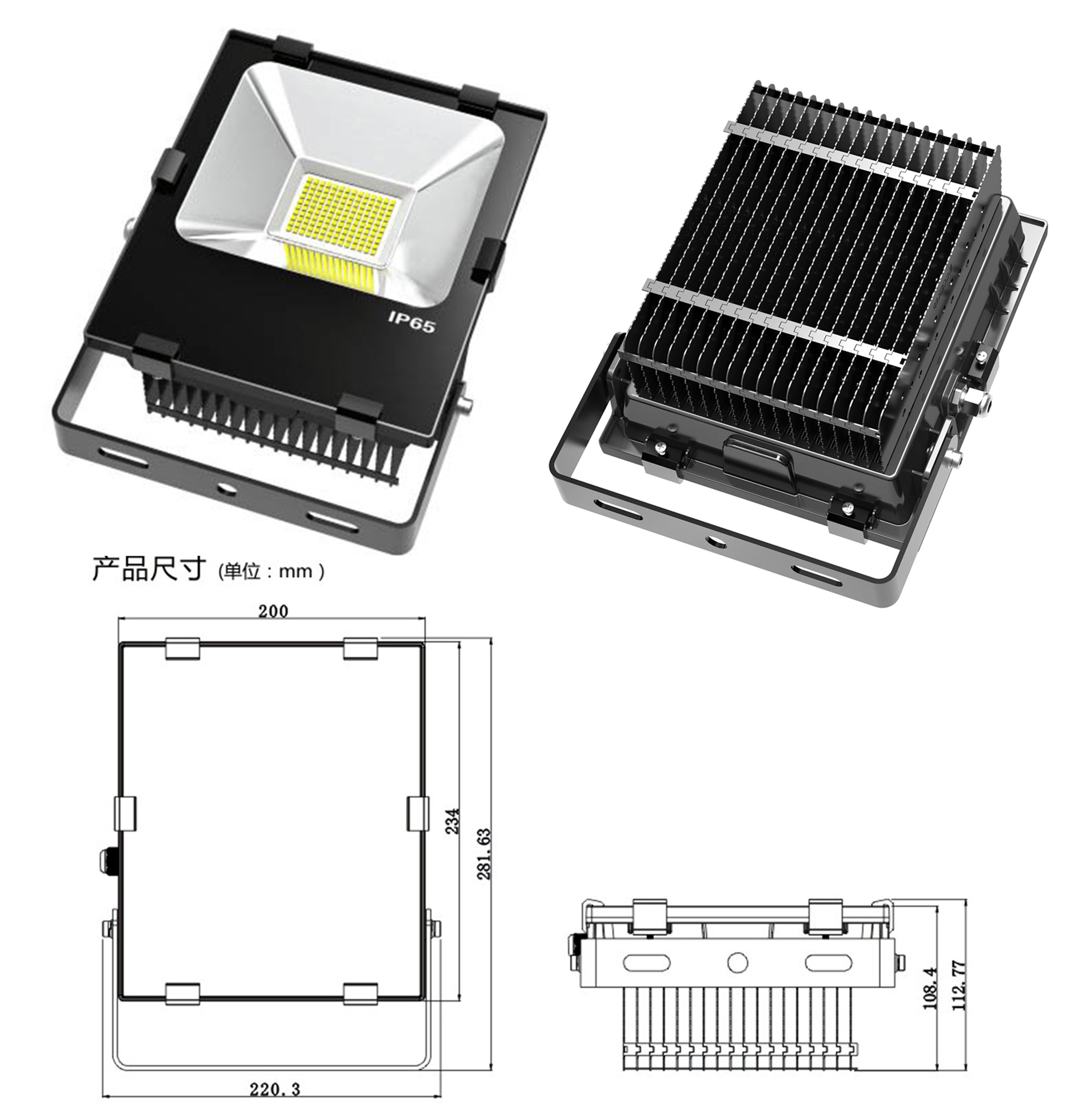 IP65

产品尺寸 (单位 : mm )

200

234

281.63

220.3

108.4

112.77