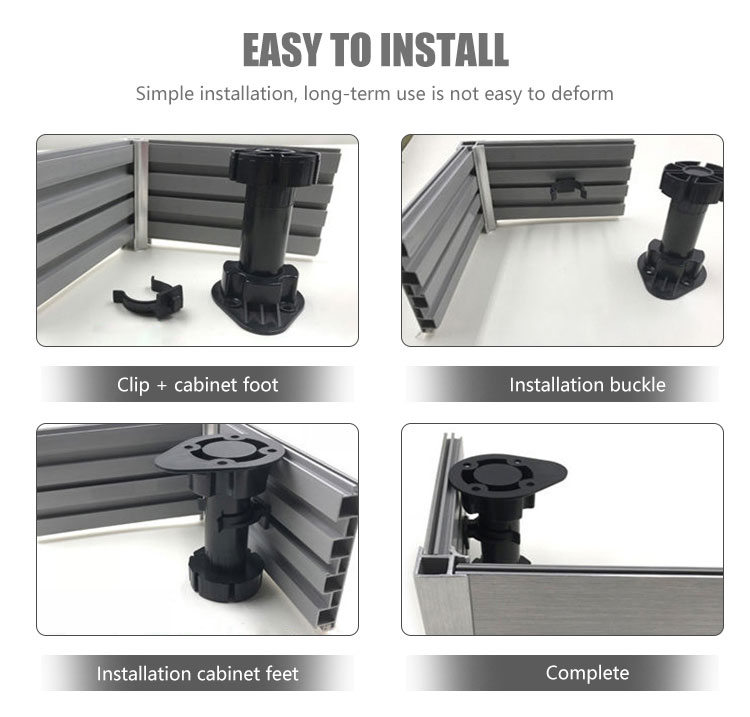 EASY TO INSTALL

Simple installation, long-term use is not easy to deform

Clip + cabinet foot

Installation buckle

Installation cabinet feet

Complete