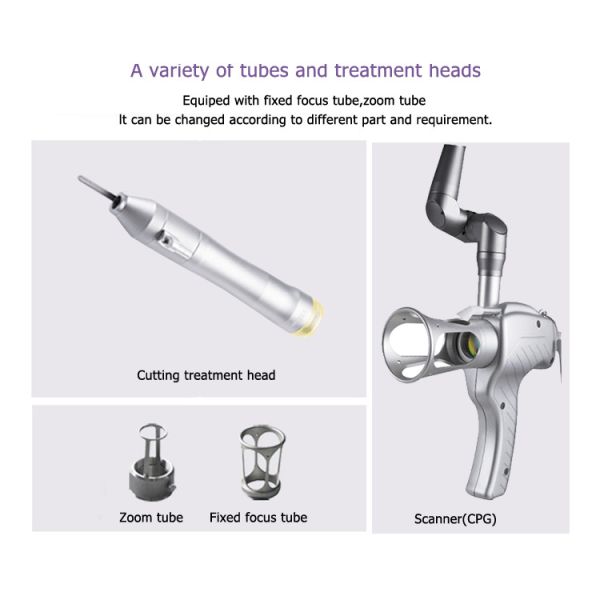 A variety of tubes and treatment heads

Equiped with fixed focus tube,zoom tube
It can be changed according to different part and requirement.

Cutting treatment head

Zoom tube

Fixed focus tube

Scanner(CPG)