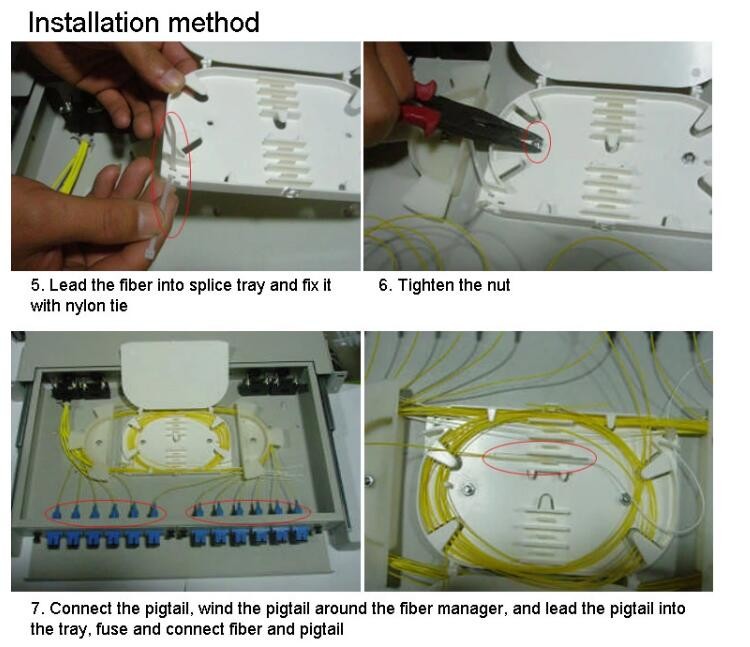 Installation method

5. Lead the fiber into splice tray and fix it with nylon tie

6. Tighten the nut

7. Connect the pigtail, wind the pigtail around the fiber manager, and lead the pigtail into the tray, fuse and connect fiber and pigtail