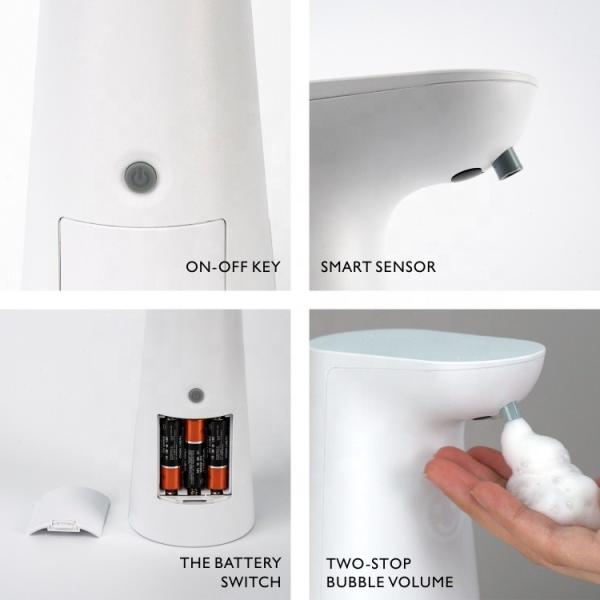 ON-OFF KEY

SMART SENSOR

THE BATTERY SWITCH

TWO-STOP BUBBLE VOLUME