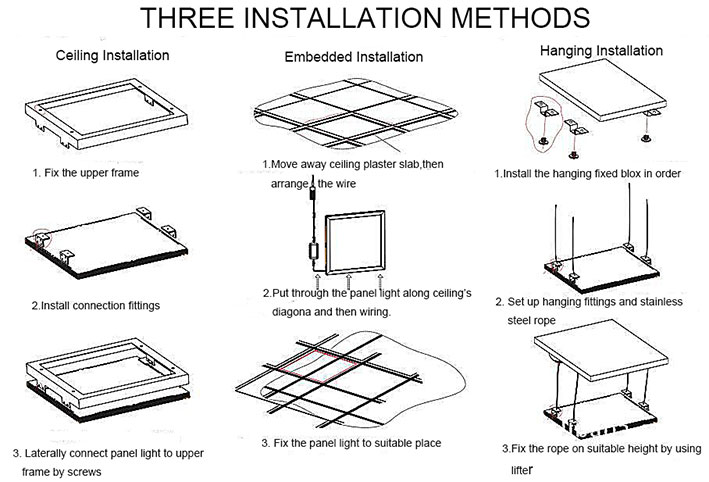 THREE INSTALLATION METHODS

Ceiling Installation

1. Fix the upper frame

2.Install connection fittings

3. Laterally connect panel light to upper frame by screws

Embedded Installation

1.Move away ceiling plaster slab,then arrange the wire

2.Put through the panel light along ceiling's diagona and then wiring.

3. Fix the panel light to suitable place

Hanging Installation

1.Install the hanging fixed blox in order

2. Set up hanging fittings and stainless steel rope

3.Fix the rope on suitable height by using lifter