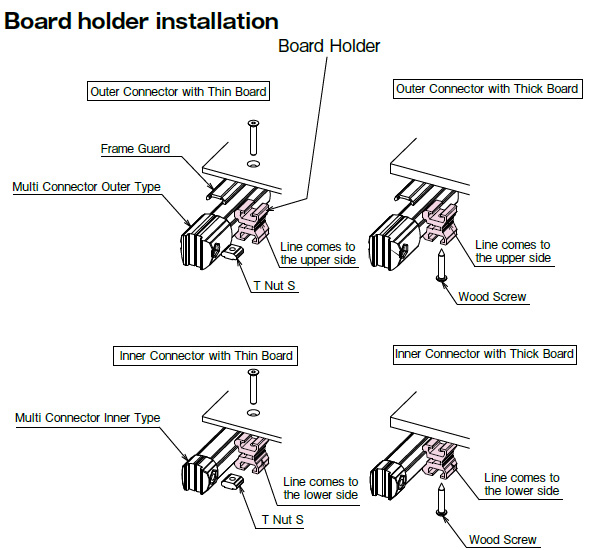 Board holder installation

Board Holder

Outer Connector with Thin Board

Frame Guard

Multi Connector Outer Type

Line comes to the upper side

T Nut S

Outer Connector with Thick Board

Line comes to the upper side

Wood Screw

Inner Connector with Thin Board

Multi Connector Inner Type

Line comes to the lower side

T Nut S

Inner Connector with Thick Board

Line comes to the lower side

Wood Screw