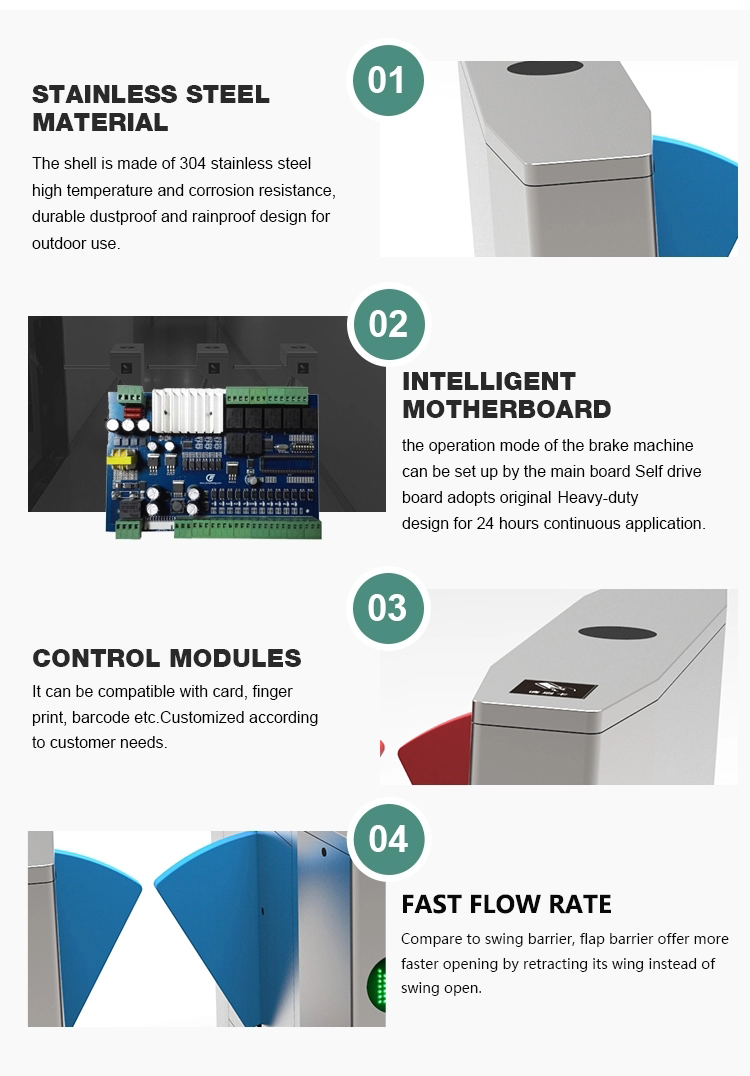 01

STAINLESS STEEL MATERIAL

The shell is made of 304 stainless steel high temperature and corrosion resistance, durable dustproof and rainproof design for outdoor use.

02

INTELLIGENT MOTHERBOARD

the operation mode of the brake machine can be set up by the main board Self drive board adopts original Heavy-duty design for 24 hours continuous application.

03

CONTROL MODULES

It can be compatible with card, finger print, barcode etc.Customized according to customer needs.

04

FAST FLOW RATE

Compare to swing barrier, flap barrier offer more faster opening by retracting its wing instead of swing open.