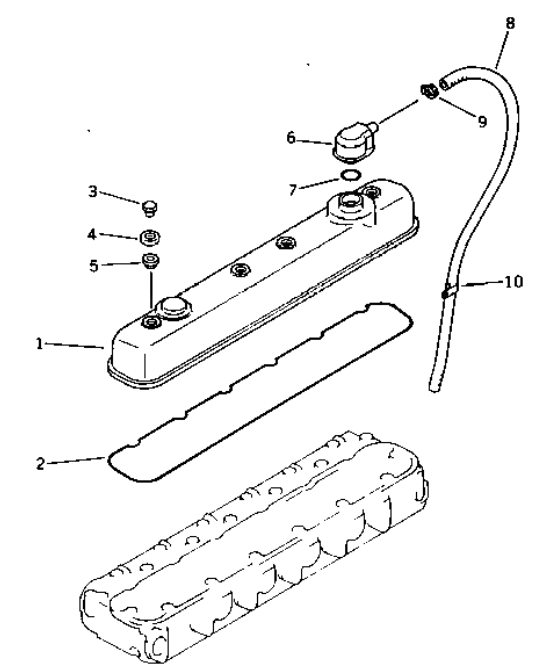 8
9
6
7
3
4
5
10
1
2