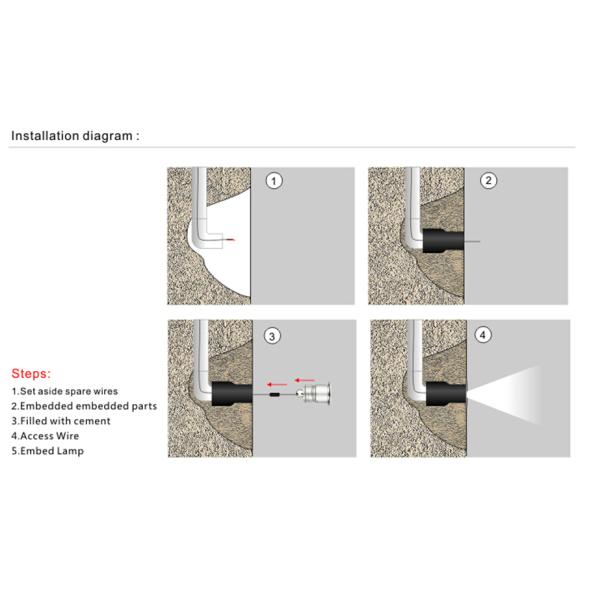 Installation diagram :

1

2

3

4

Steps:
1.Set aside spare wires
2.Embedded embedded parts
3.Filled with cement
4.Access Wire
5.Embed Lamp