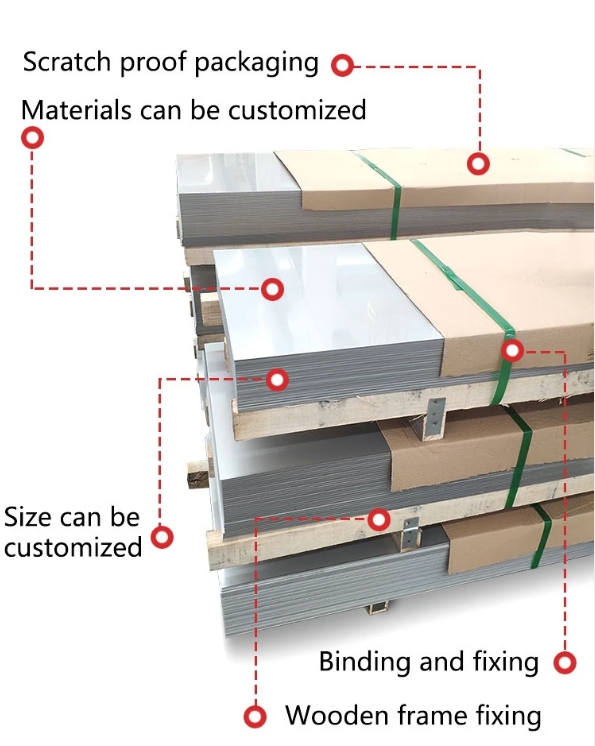 Scratch proof packaging

Materials can be customized

Size can be customized

Binding and fixing

Wooden frame fixing